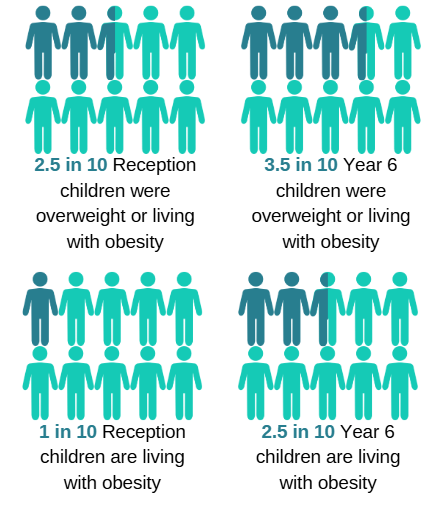 2.5 in 10 Reception children were overweight or living with obesity

3.5 in 10 Year 6 children were overweight or living with obesity

1 in 10 Reception children are living with obesity

2.5 in 10 Year 6 children are living with obesity